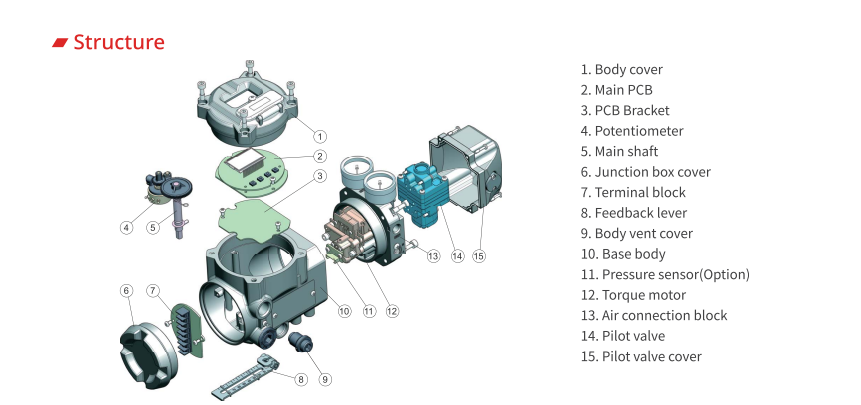 Structure

1
2
3
4
5
6
7
8
9
10
11
12
13
14
15

1. Body cover
2. Main PCB
3. PCB Bracket
4. Potentiometer
5. Main shaft
6. Junction box cover
7. Terminal block
8. Feedback lever
9. Body vent cover
10. Base body
11. Pressure sensor(Option)
12. Torque motor
13. Air connection block
14. Pilot valve
15. Pilot valve cover